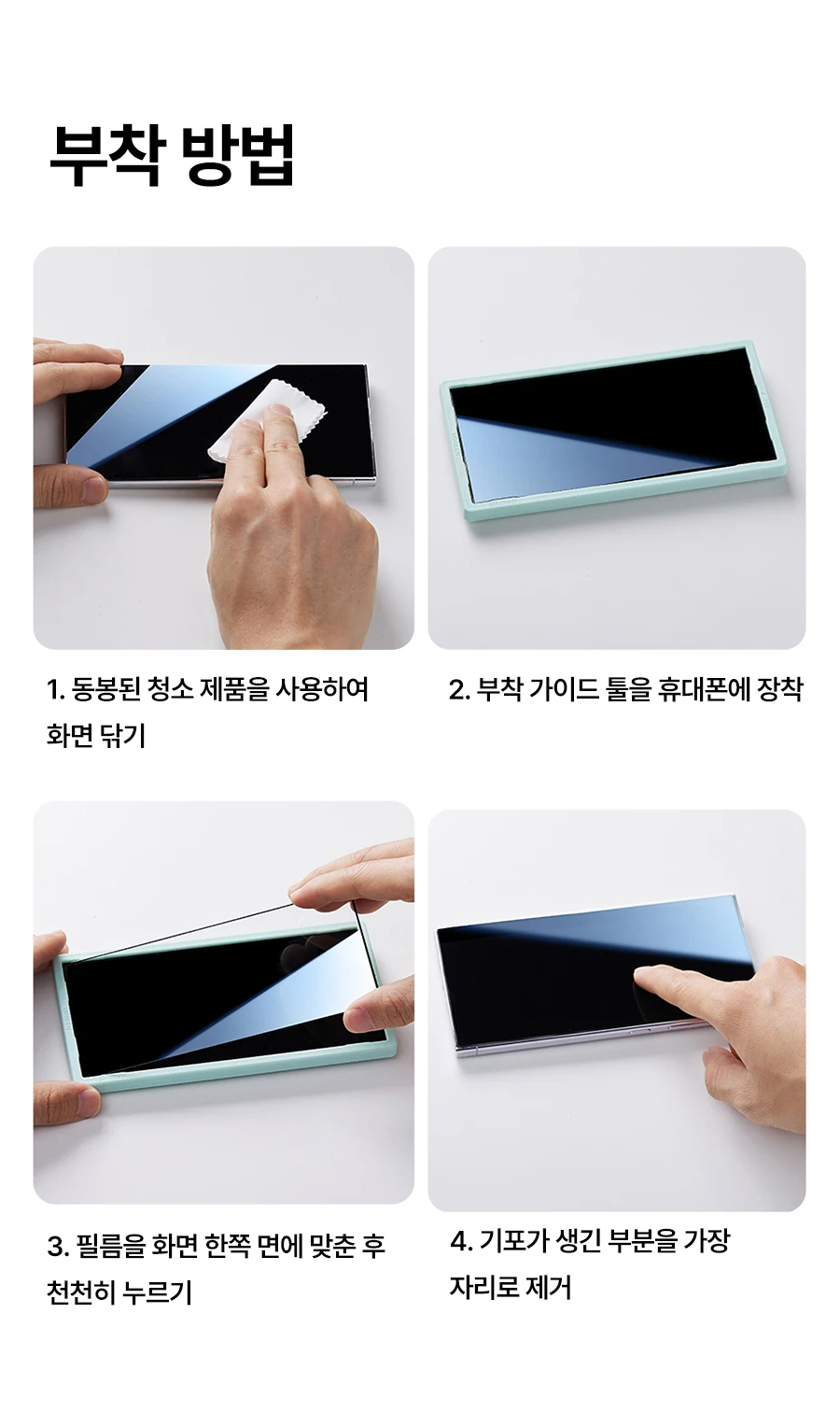 부착 방법

1. 동봉된 청소 제품을 사용하여 화면 닦기

2. 부착 가이드 툴을 휴대폰에 장착

3. 필름을 화면 한쪽 면에 맞춘 후 천천히 누르기

4. 기포가 생긴 부분을 가장 자리로 제거